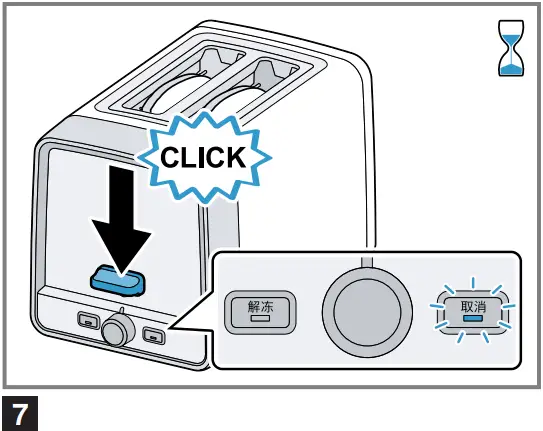 CLICK

解冻

取消

7