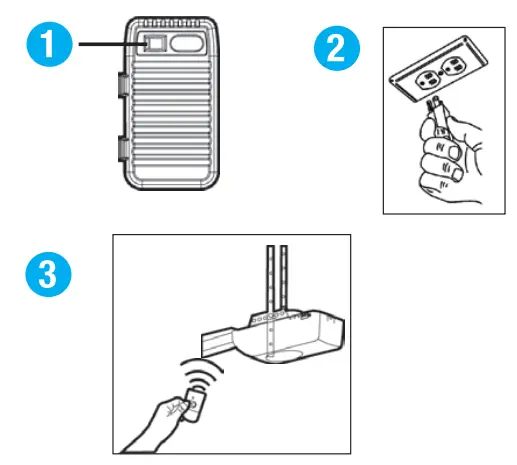 1

2

3