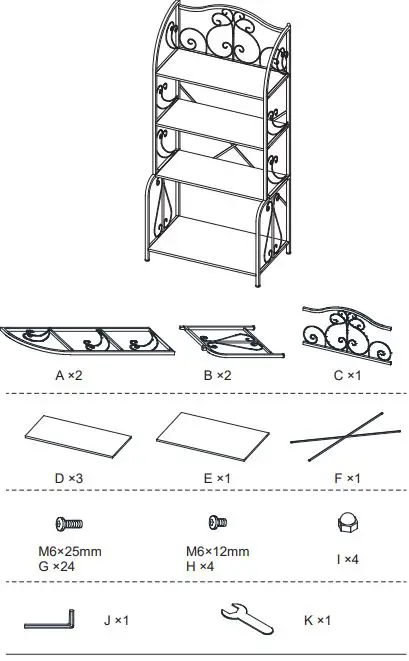 A ×2

B ×2

C ×1

D ×3

E ×1

F ×1

M6×25mm
G ×24

M6×12mm
H ×4

I ×4

J ×1

K ×1