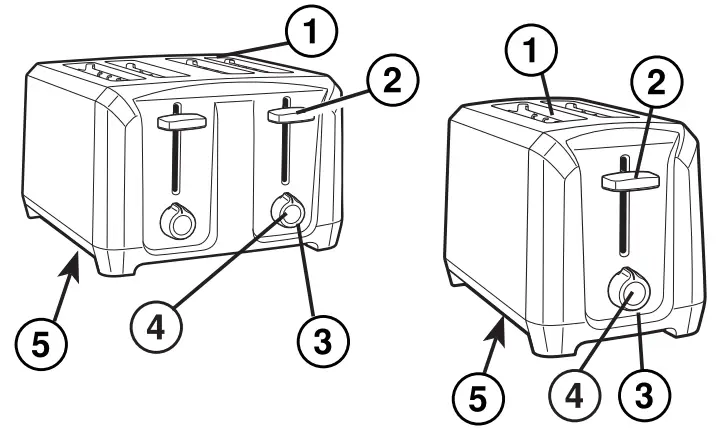 1
2
5
4
3
1
2
5
4
3