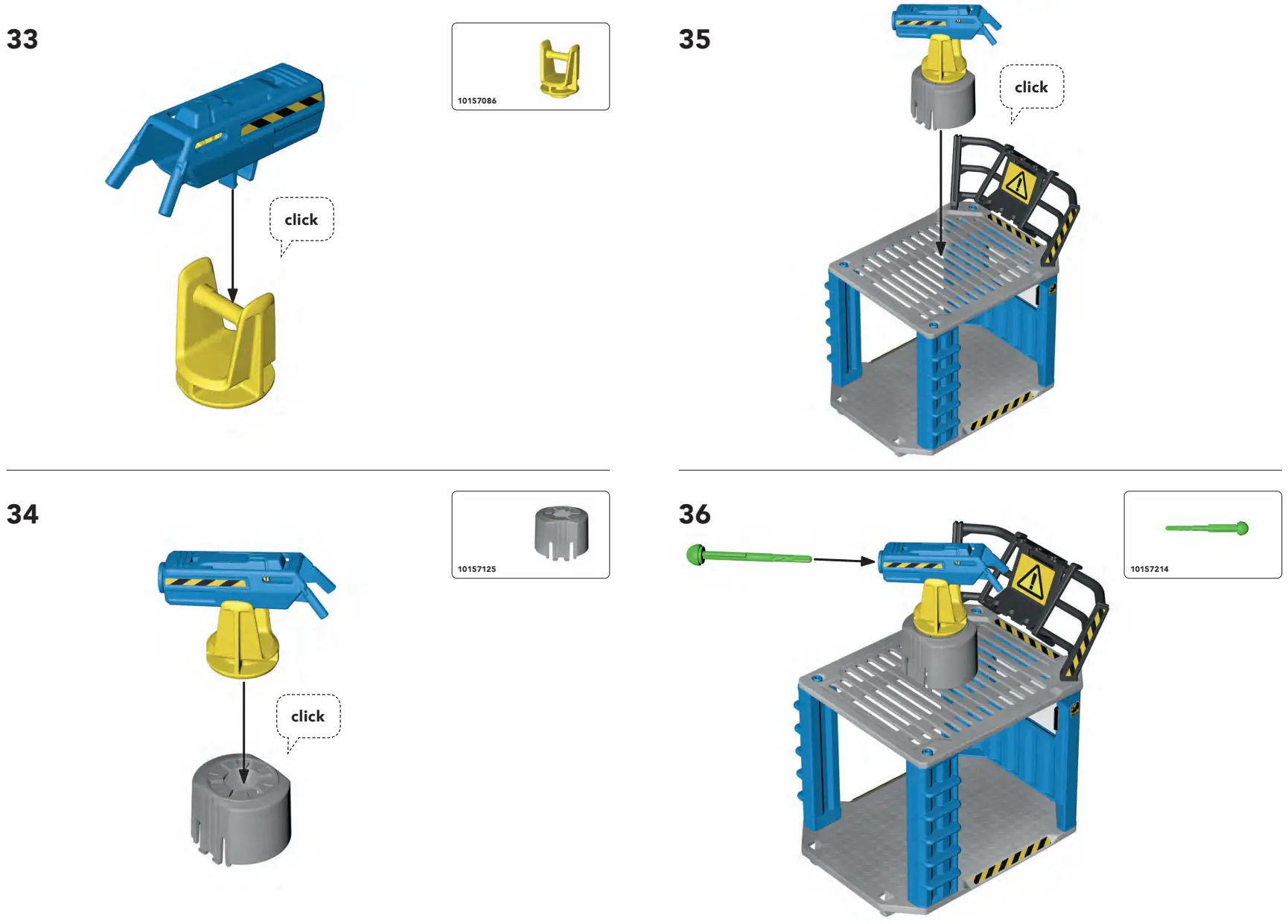 33

10157086

click

34

10157125

click

35

click

36

10157214