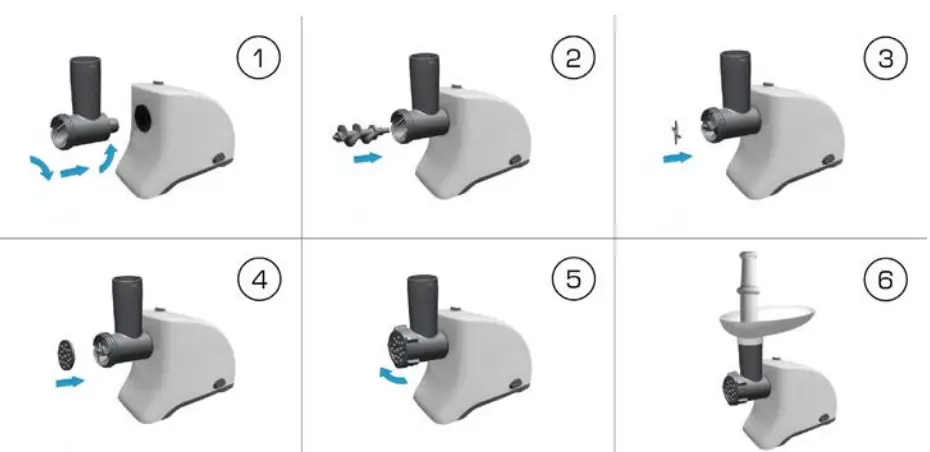 1

2

3

4

5

6