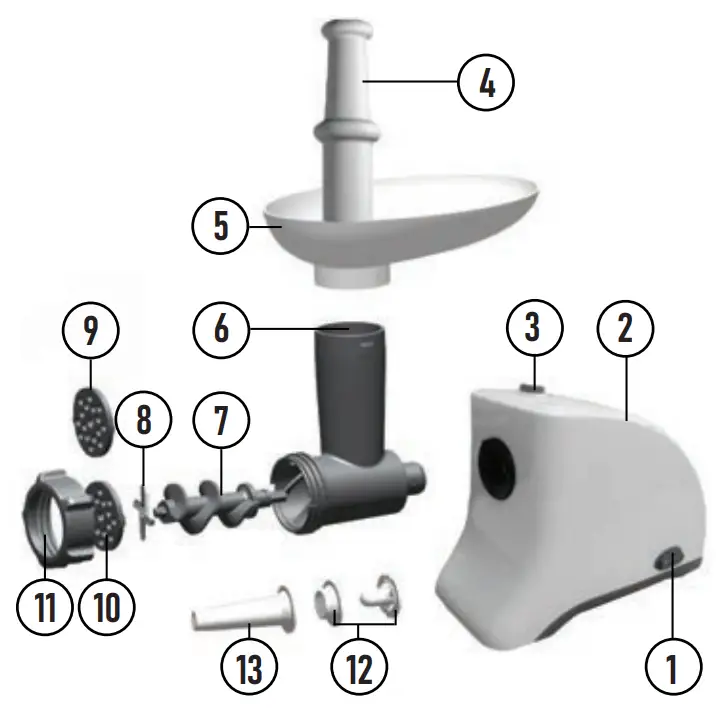 4
5
9
6
3
2
8
7
11
10
13
12
1