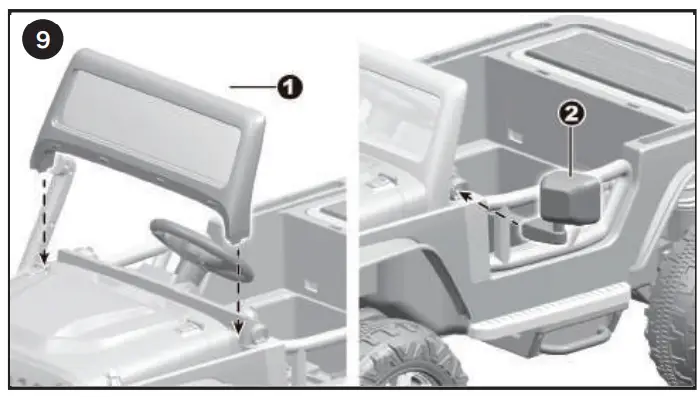 9
1
2