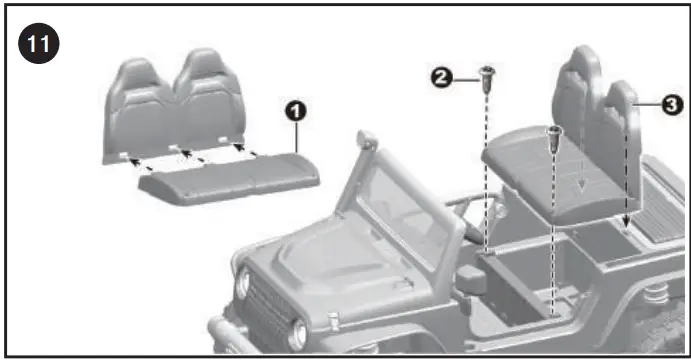 11
1
2
3