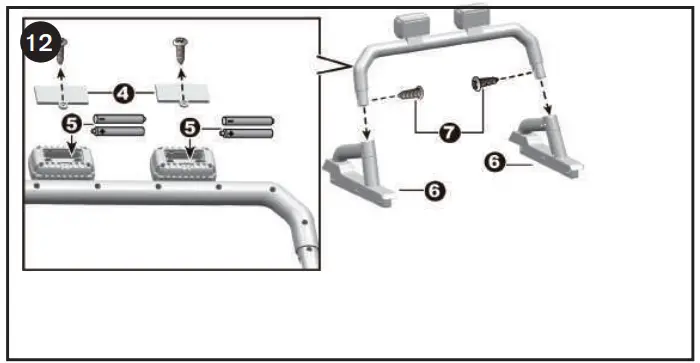 12

4

5

5

7

6

6