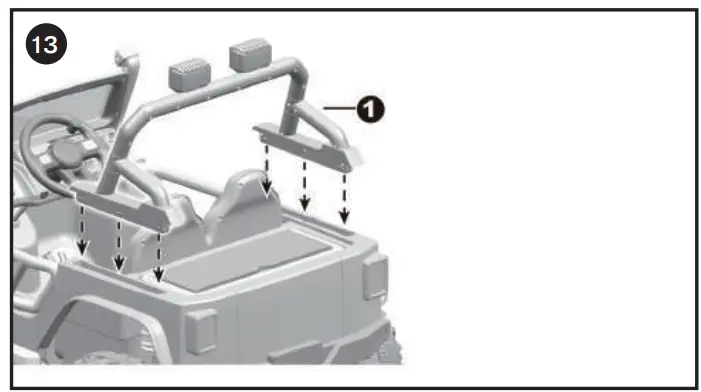 13

1