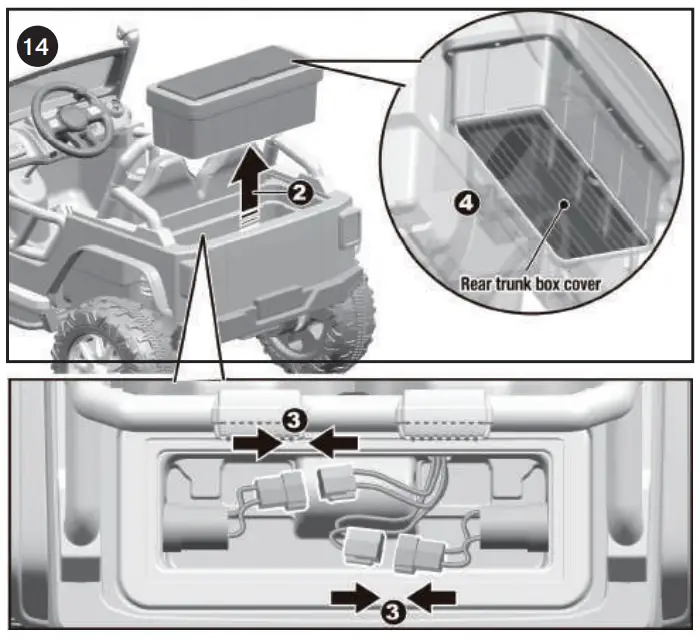 14

2

4

Rear trunk box cover

3

3