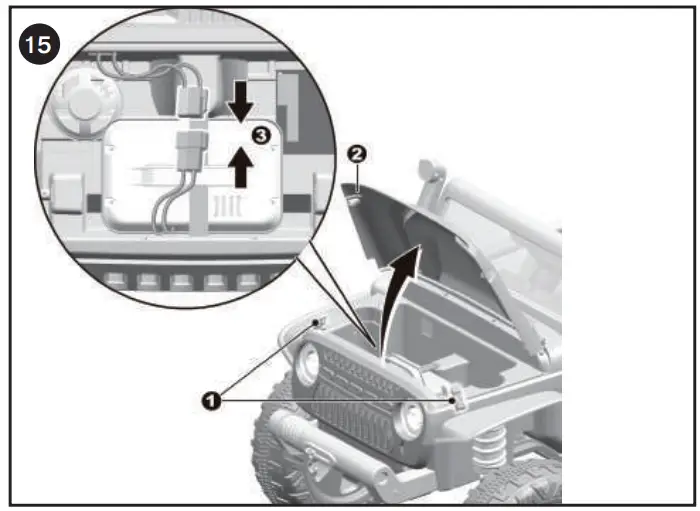 15

3

2

1