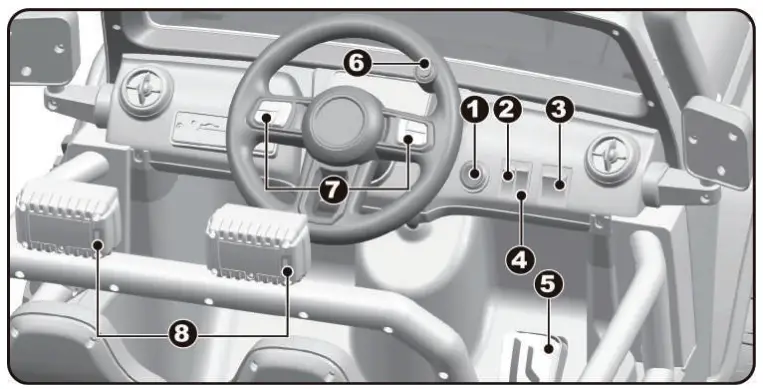 6
1
2
3
7
4
5
8