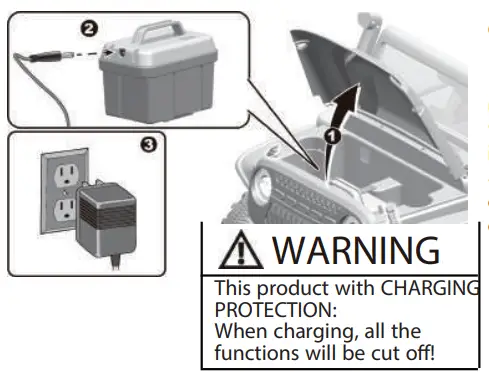 2

3

1

WARNING

This product with CHARGING PROTECTION:
When charging, all the functions will be cut off!