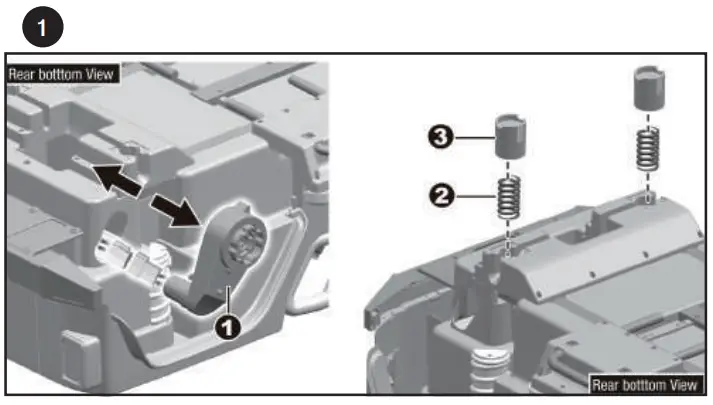 1

Rear botttom View

1

3

2

Rear botttom View