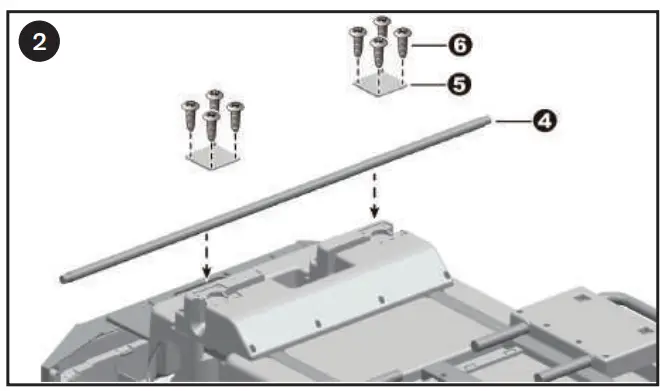 2

6

5

4