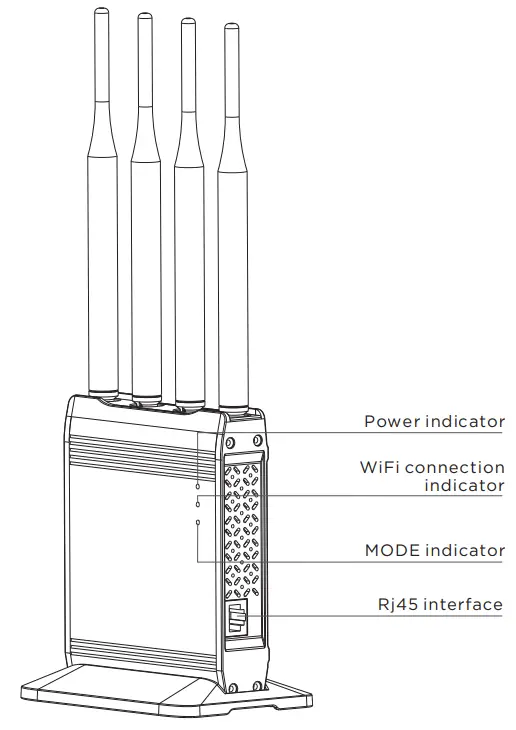 Power indicator

WiFi connection indicator

MODE indicator

Rj45 interface