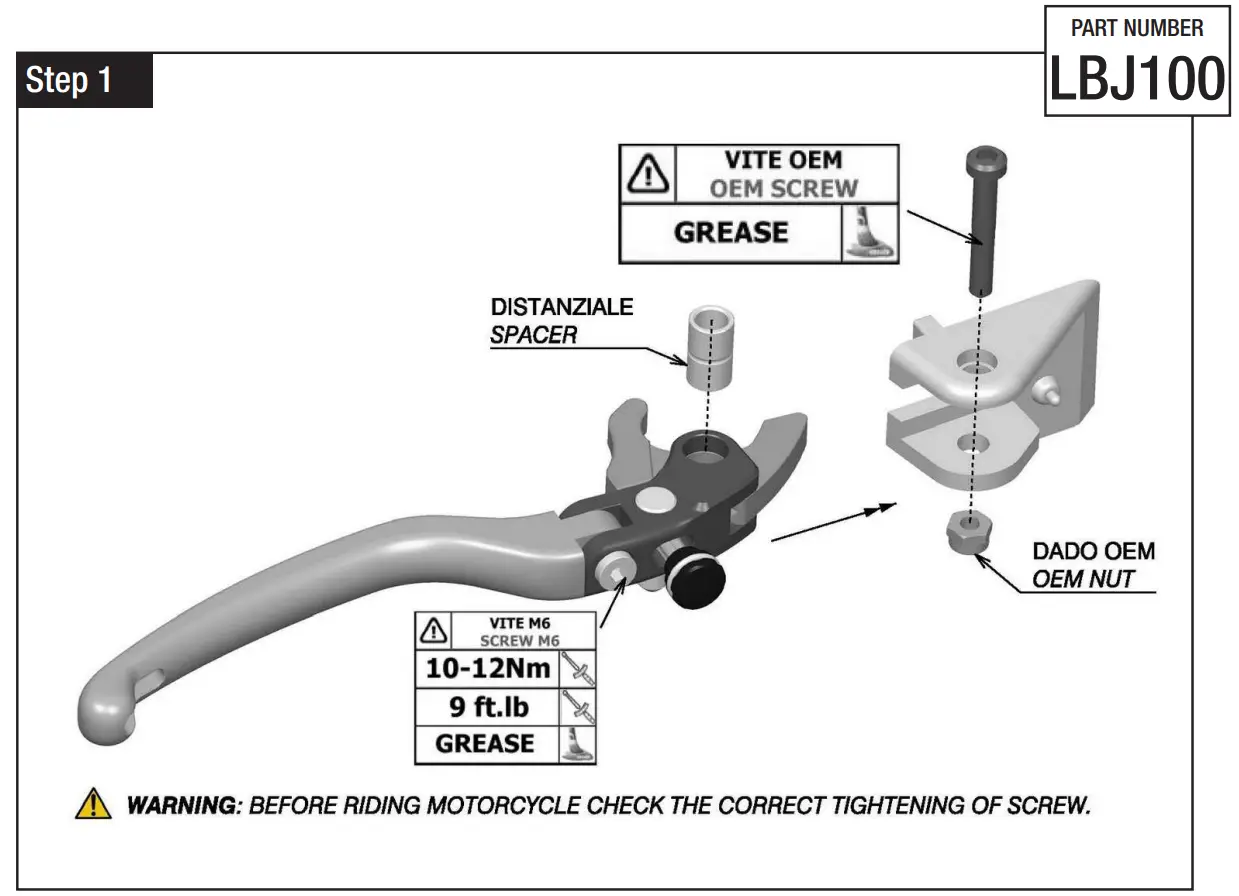 PART NUMBER
LBJ100

Step 1

VITE OEM
OEM SCREW
GREASE

DISTANZIALE
SPACER

DADO OEM
OEM NUT

VITE M6
SCREW M6
10-12Nm
9 ft.lb
GREASE

WARNING: BEFORE RIDING MOTORCYCLE CHECK THE CORRECT TIGHTENING OF SCREW.