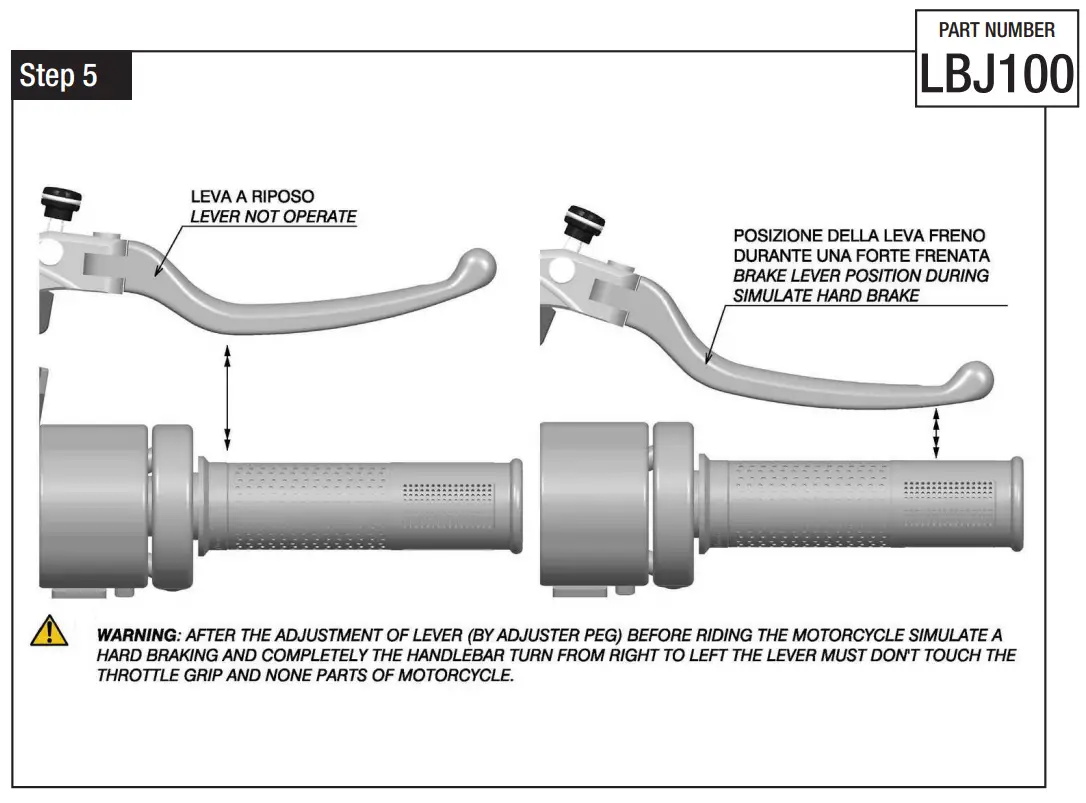 PART NUMBER
LBJ100

Step 5

LEVA A RIPOSO
LEVER NOT OPERATE

POSIZIONE DELLA LEVA FRENO DURANTE UNA FORTE FRENATA
BRAKE LEVER POSITION DURING SIMULATE HARD BRAKE

WARNING: AFTER THE ADJUSTMENT OF LEVER (BY ADJUSTER PEG) BEFORE RIDING THE MOTORCYCLE SIMULATE A HARD BRAKING AND COMPLETELY THE HANDLEBAR TURN FROM RIGHT TO LEFT THE LEVER MUST DON'T TOUCH THE THROTTLE GRIP AND NONE PARTS OF MOTORCYCLE.