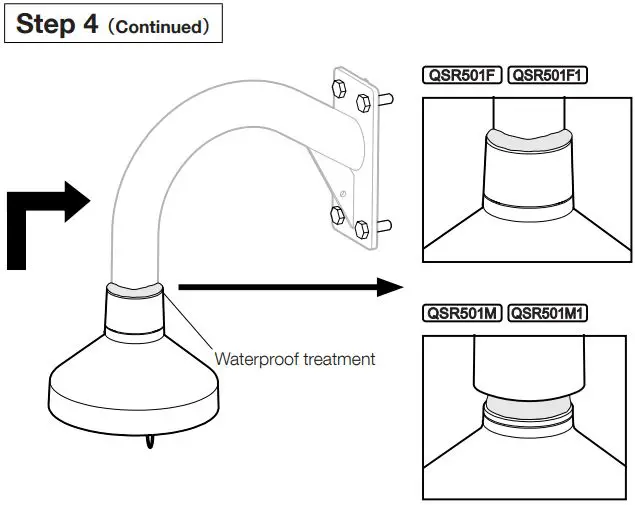 Step 4 (Continued)

QSR501F QSR501F1

Waterproof treatment

QSR501M QSR501M1