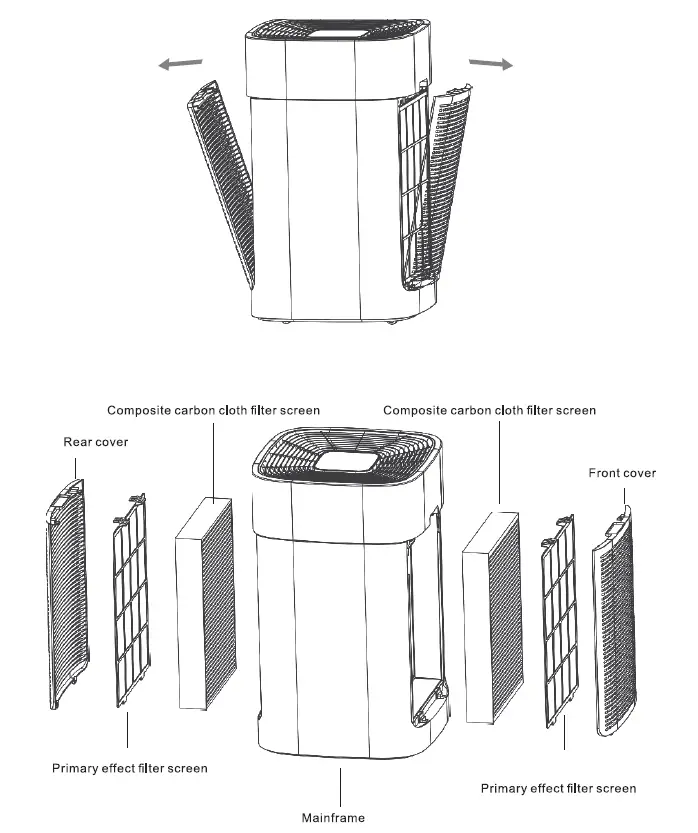 Composite carbon cloth filter screen

Composite carbon cloth filter screen

Rear cover

Front cover

Primary effect filter screen

Primary effect filter screen

Mainframe