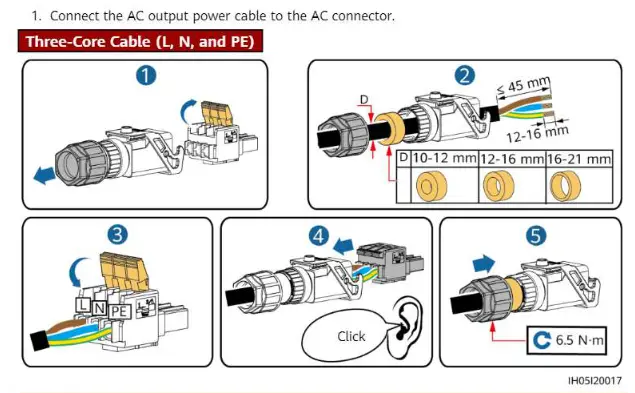 1. Connect the AC output power cable to the AC connector.

Three-Core Cable (L, N, and PE)

1

2

D

≤ 45 mm

12-16 mm

| D | 10-12 mm | 12-16 mm | 16-21 mm |
|---|---|---|---|
| | | | |

3

L N PE

4

Click

5

6.5 N·m

IH05I20017