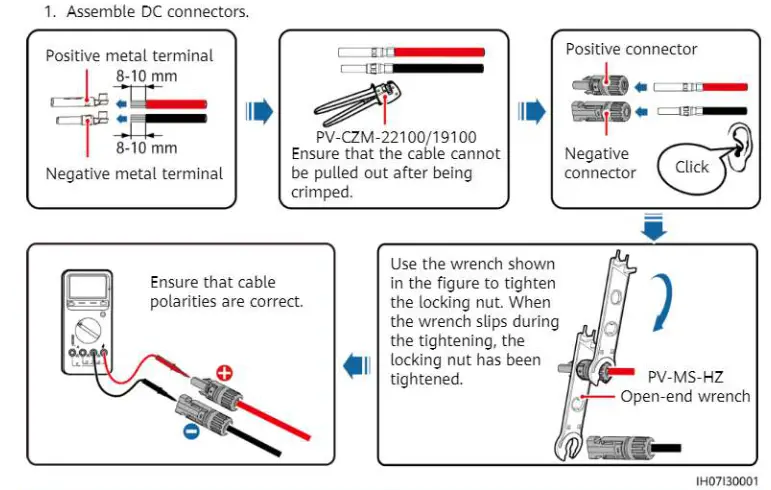 1. Assemble DC connectors.

Positive metal terminal
8-10 mm
8-10 mm
Negative metal terminal

PV-CZM-22100/19100
Ensure that the cable cannot be pulled out after being crimped.

Positive connector
Negative connector
Click

Use the wrench shown in the figure to tighten the locking nut. When the wrench slips during the tightening, the locking nut has been tightened.
PV-MS-HZ
Open-end wrench

Ensure that cable polarities are correct.

IH07I30001