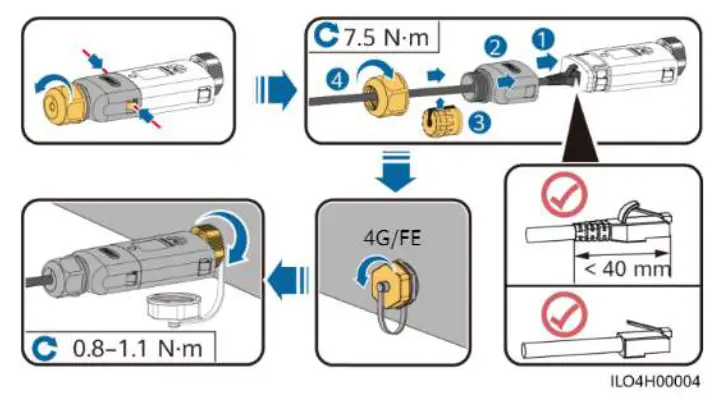 7.5 N·m
4
2
1
3
4G/FE
< 40 mm
0.8–1.1 N·m
ILO4H00004