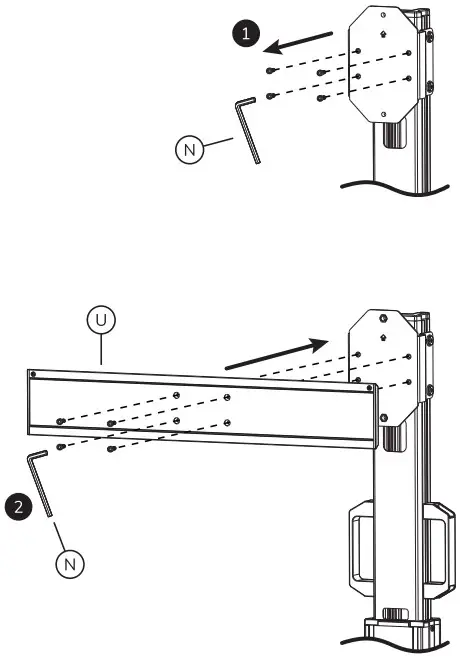 1

N

U

2

N