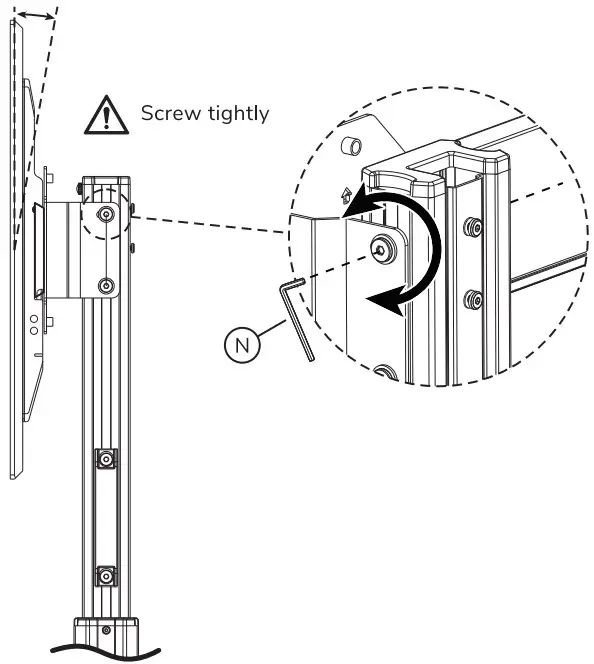 Screw tightly

N