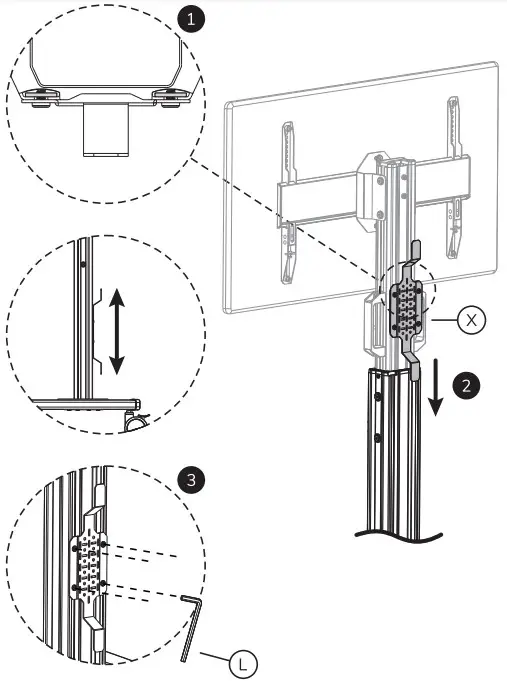 1
X
2
3
L