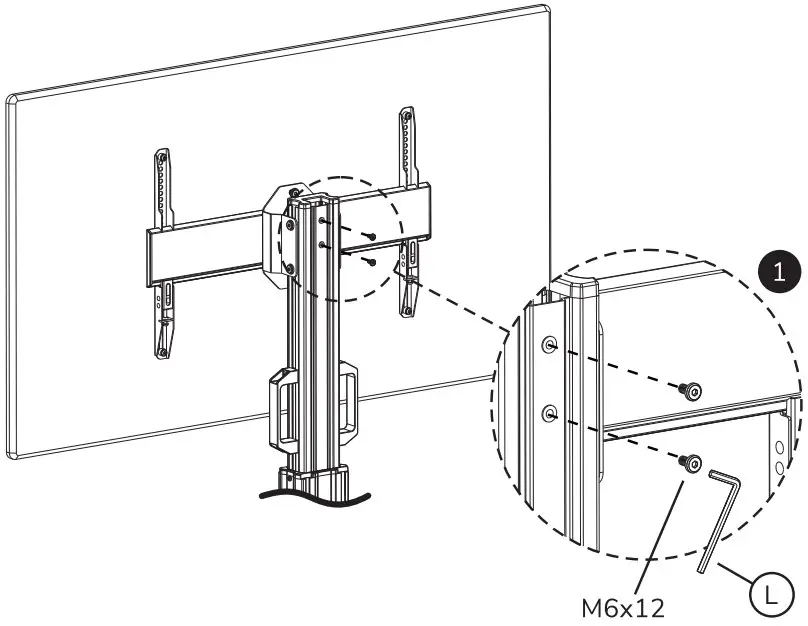 1

M6x12

L