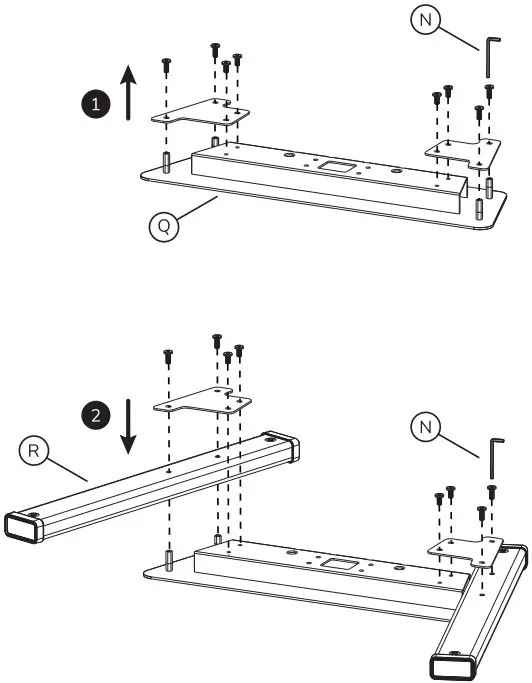 N

1

Q

2

R

N