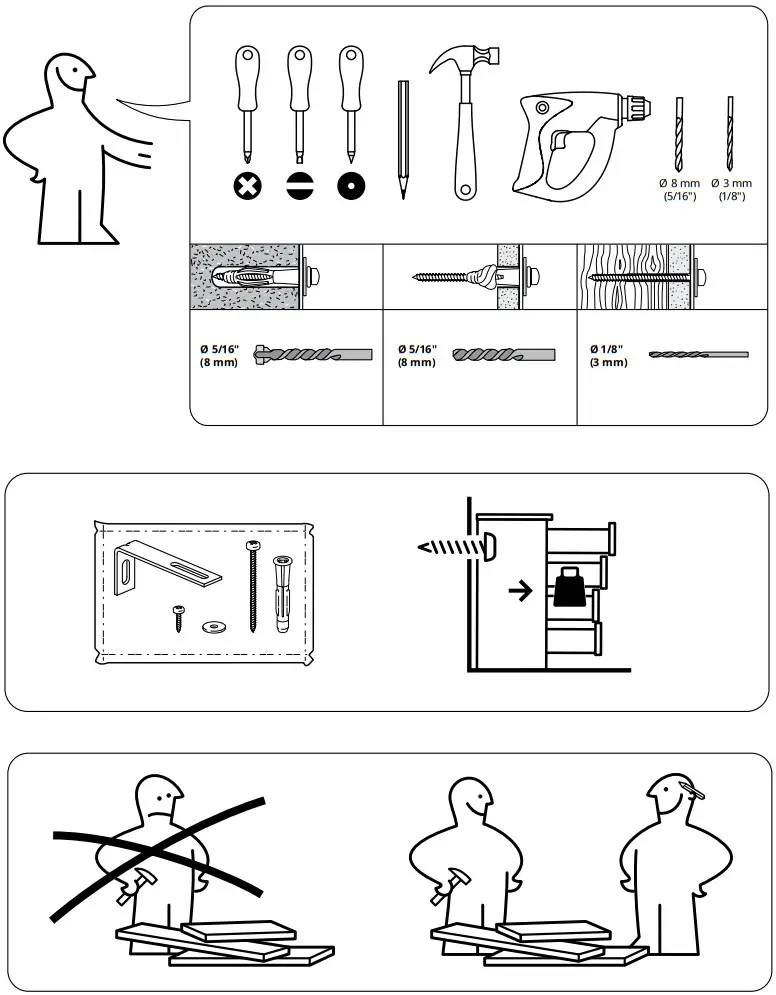 Ø 8 mm (5/16")

Ø 3 mm (1/8")

Ø 5/16" (8 mm)

Ø 5/16" (8 mm)

Ø 1/8" (3 mm)