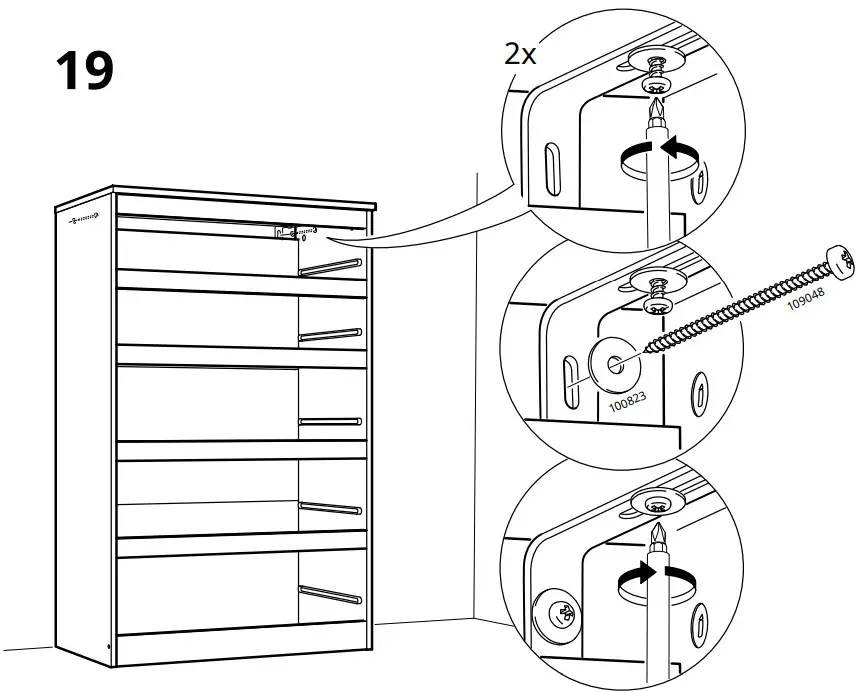 19

2x

109048

100823