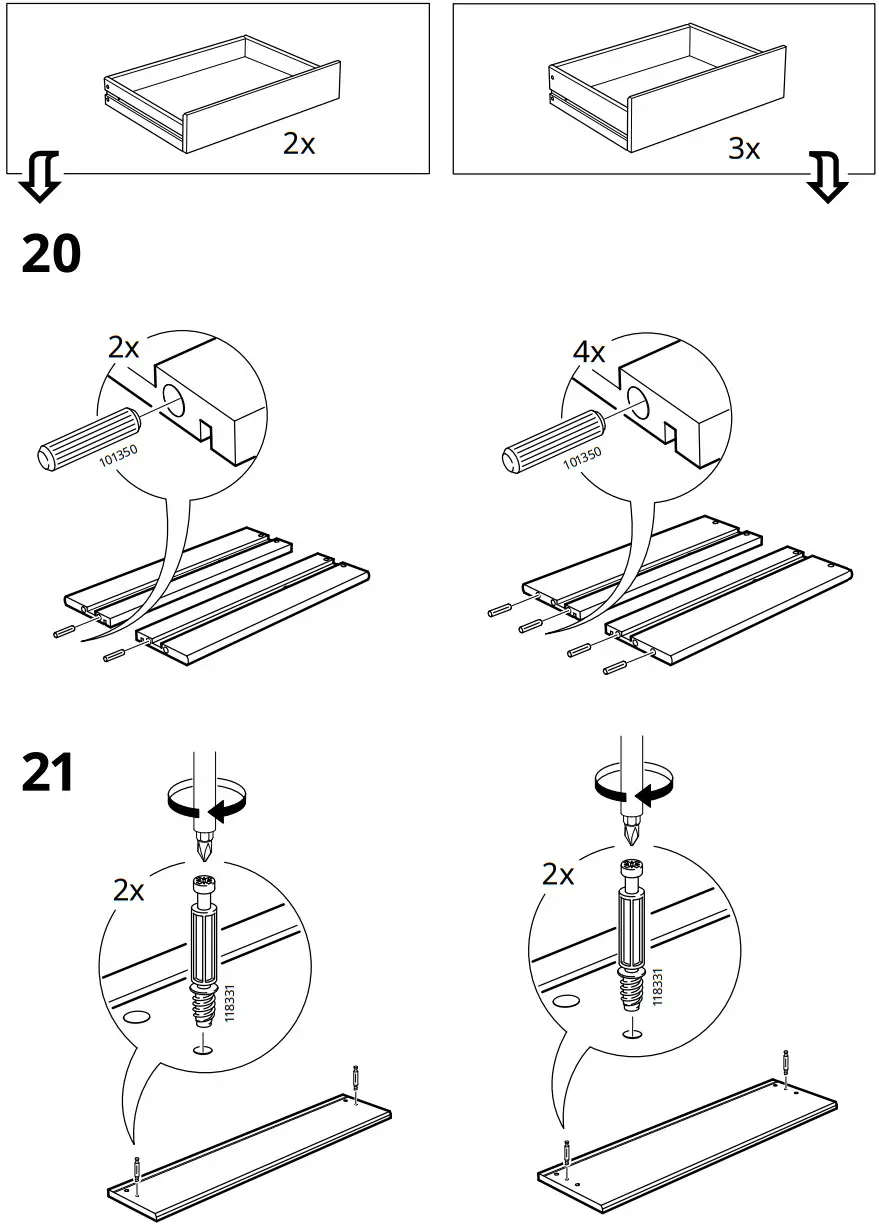 2x

3x

20

2x

101350

4x

101350

21

2x

118331

2x

118331