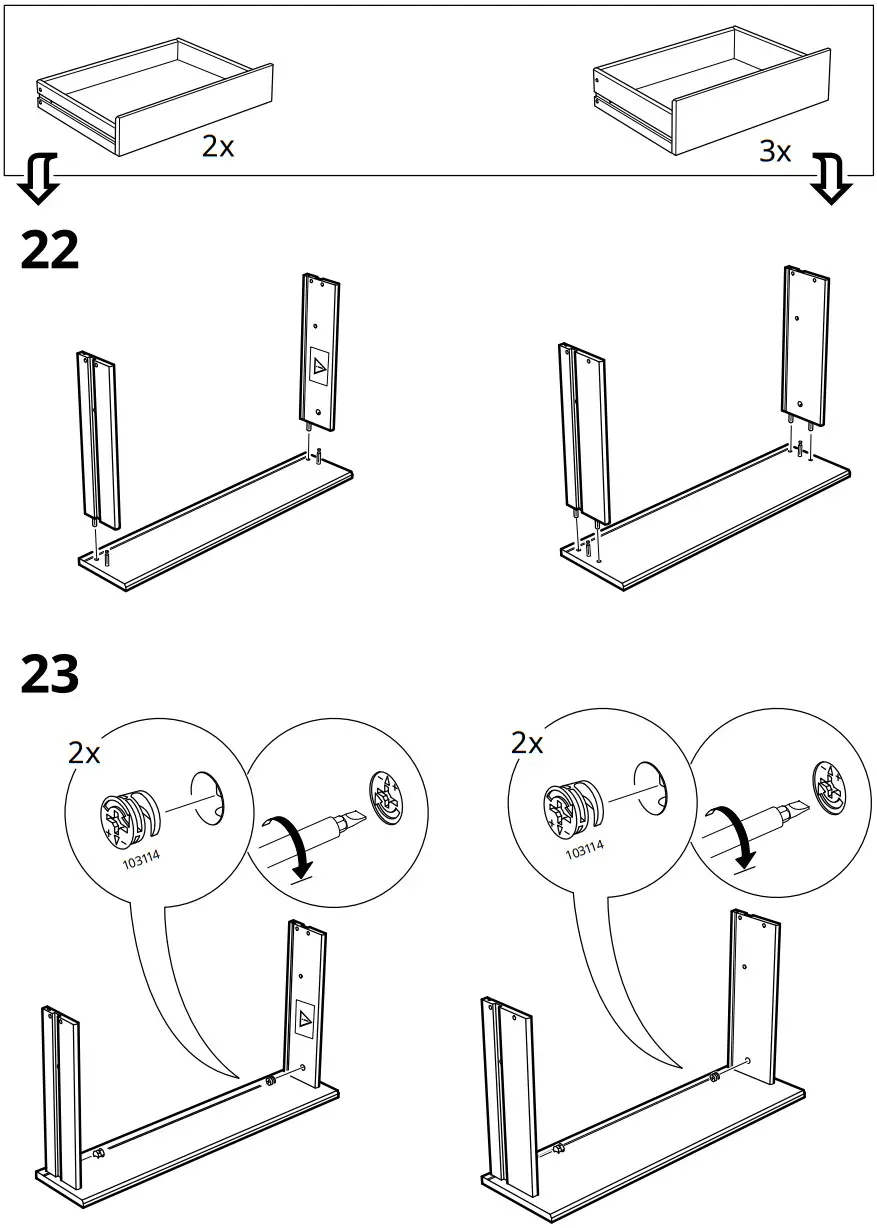 2x

3x

22

23

2x

103114

2x

103114