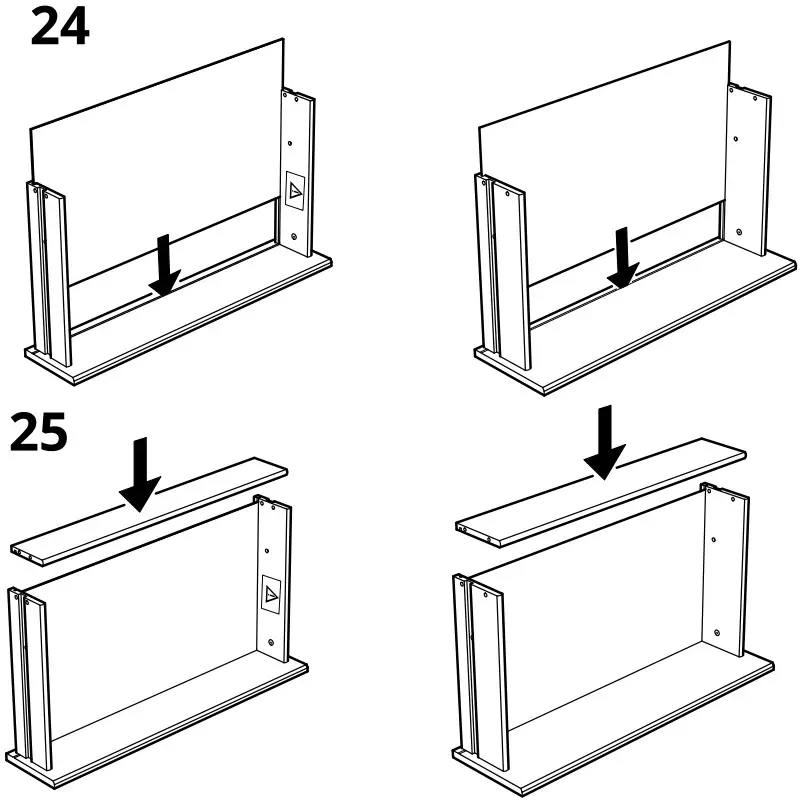 24

25