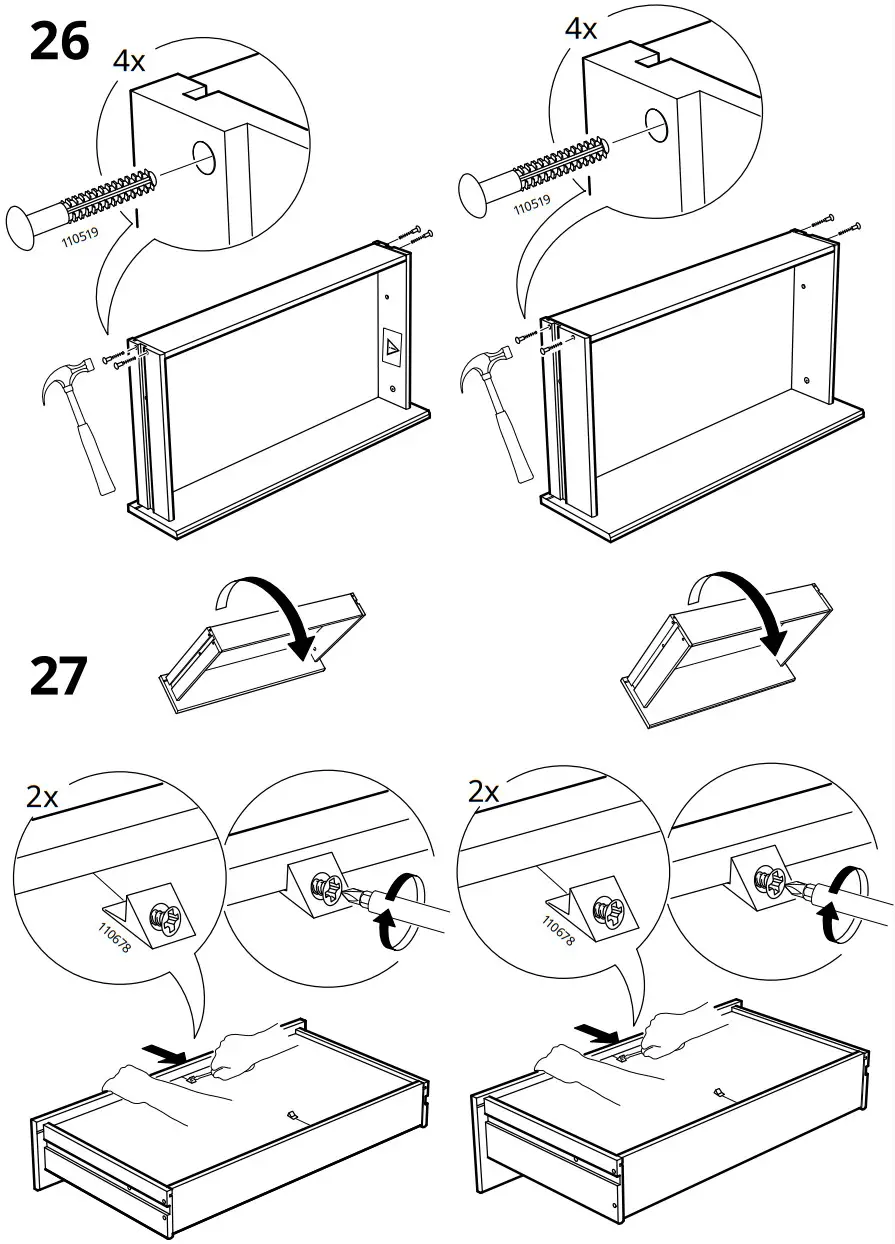 26

4x

110519

4x

110519

27

2x

110678

2x

110678