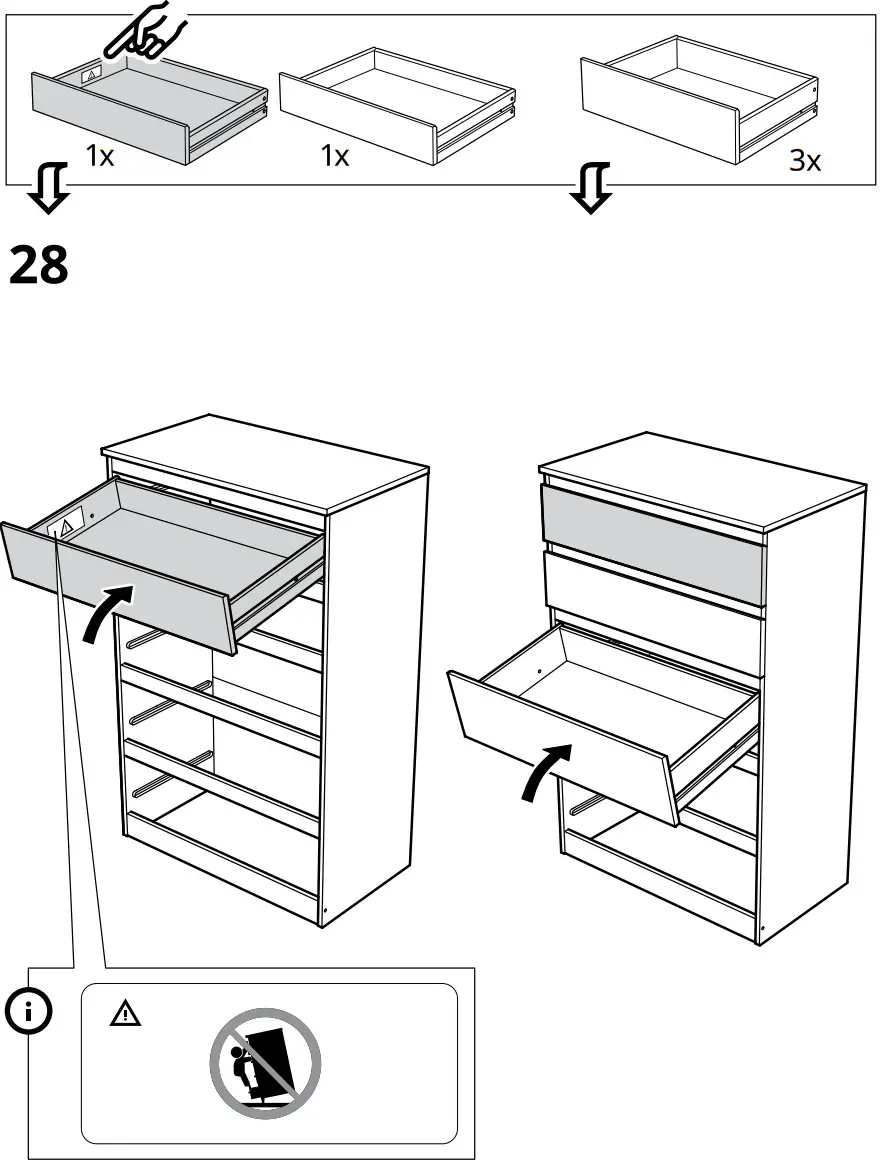 1x

1x

3x

28