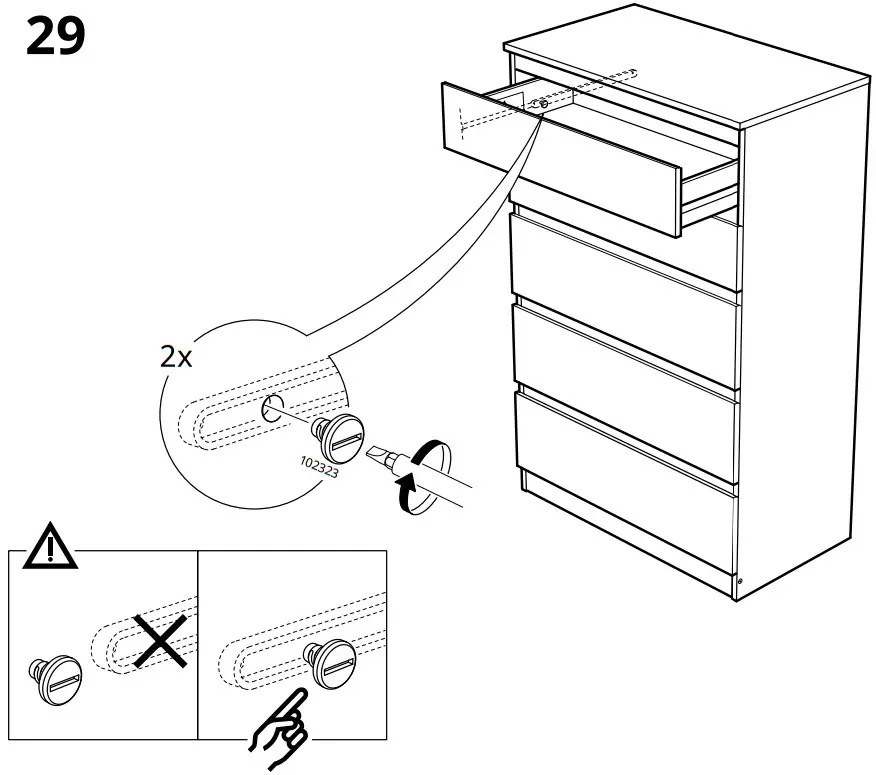 29

2x

102323