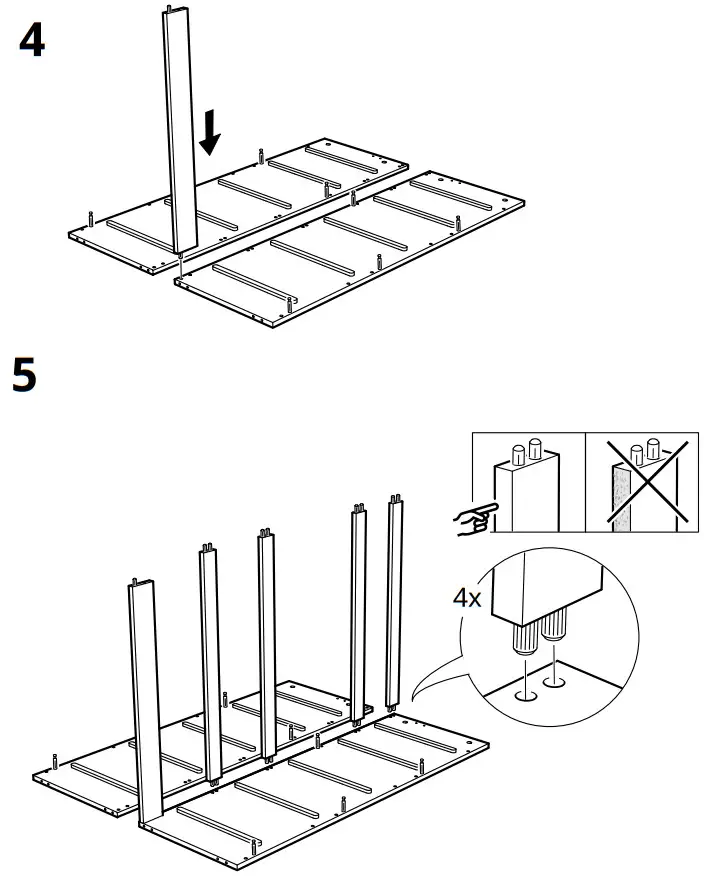 4

5

4x