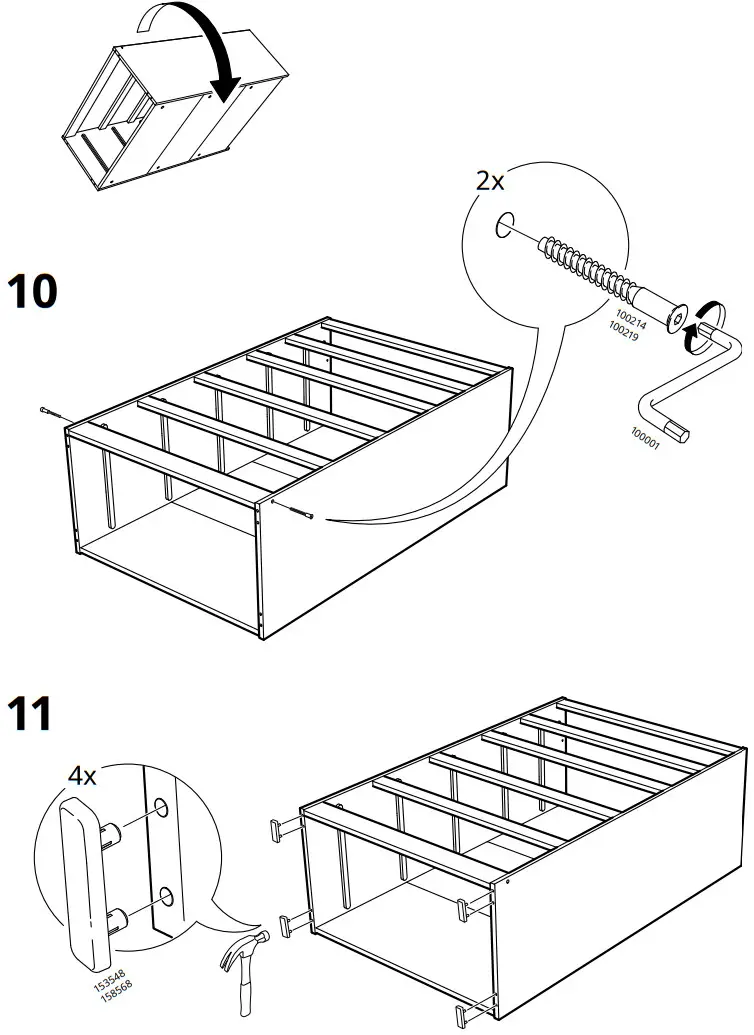 10

2x

100214
100219

100001

11

4x

153548
158568