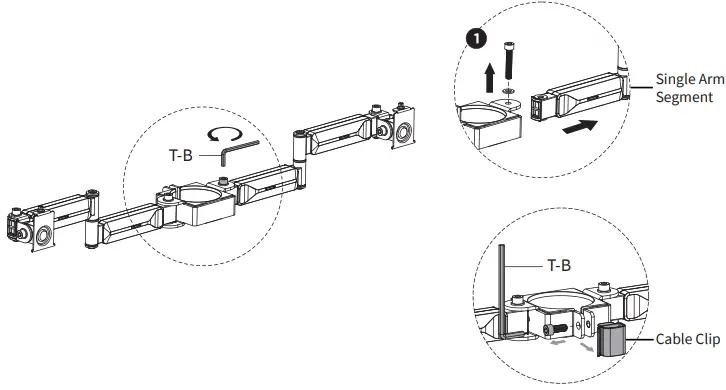 T-B

1

Single Arm Segment

T-B

Cable Clip