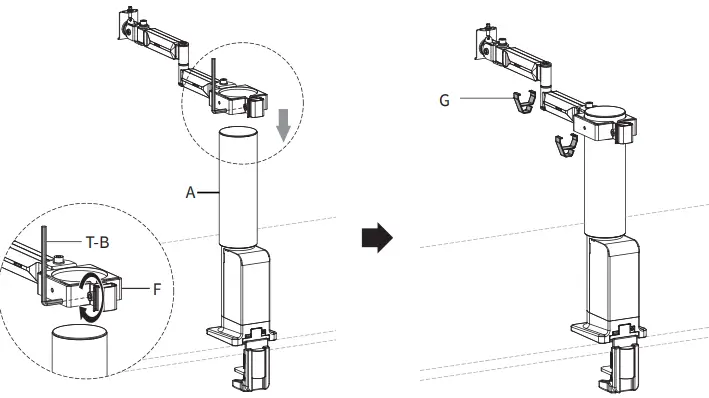 A

T-B

F

G