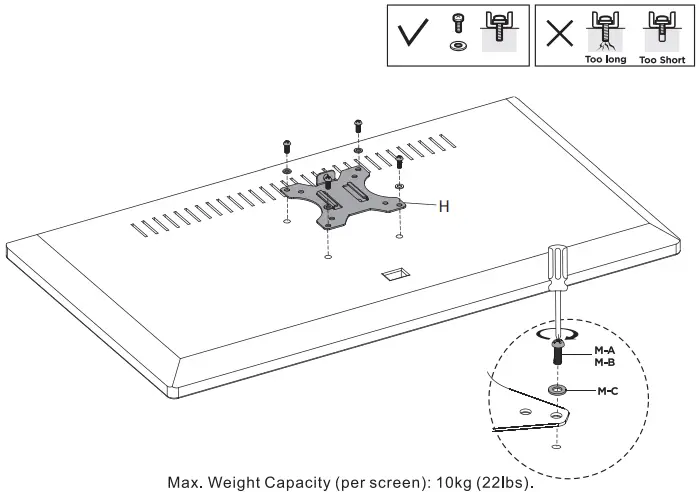 Too long
Too Short

H

M-A
M-B

M-C

Max. Weight Capacity (per screen): 10kg (22lbs).