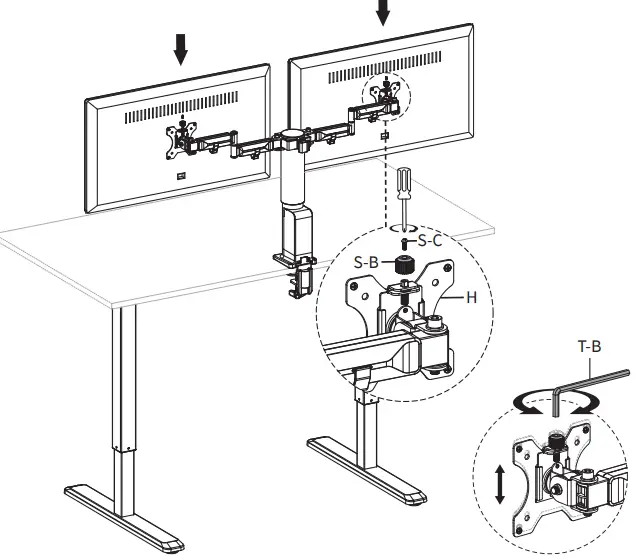 S-C
S-B
H
T-B