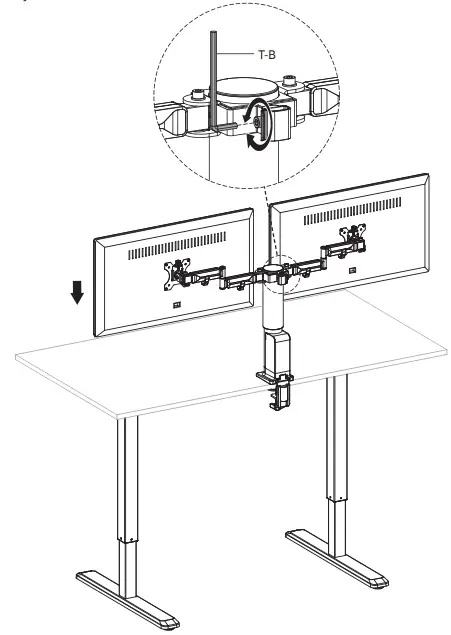 T-B