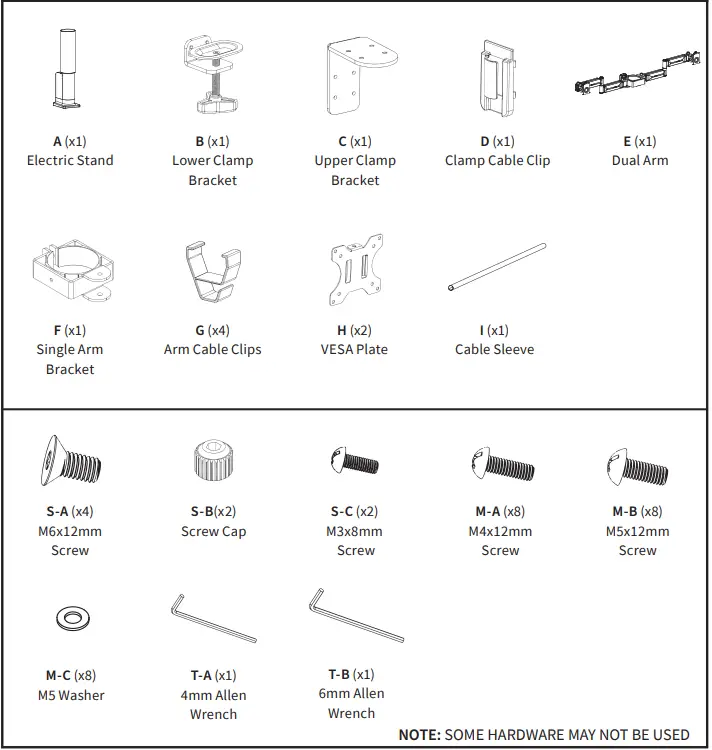 A (x1)
Electric Stand

B (x1)
Lower Clamp Bracket

C (x1)
Upper Clamp Bracket

D (x1)
Clamp Cable Clip

E (x1)
Dual Arm

F (x1)
Single Arm Bracket

G (x4)
Arm Cable Clips

H (x2)
VESA Plate

I (x1)
Cable Sleeve

S-A (x4)
M6x12mm Screw

S-B(x2)
Screw Cap

S-C (x2)
M3x8mm Screw

M-A (x8)
M4x12mm Screw

M-B (x8)
M5x12mm Screw

M-C (x8)
M5 Washer

T-A (x1)
4mm Allen Wrench

T-B (x1)
6mm Allen Wrench

NOTE: SOME HARDWARE MAY NOT BE USED