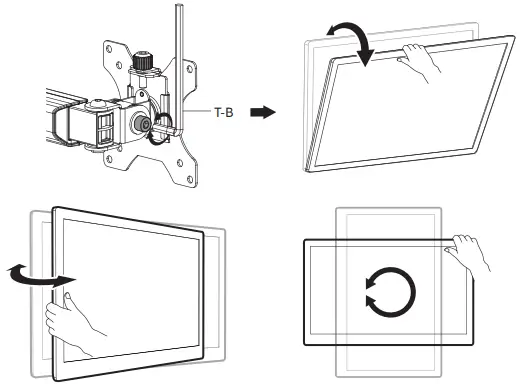 T-B