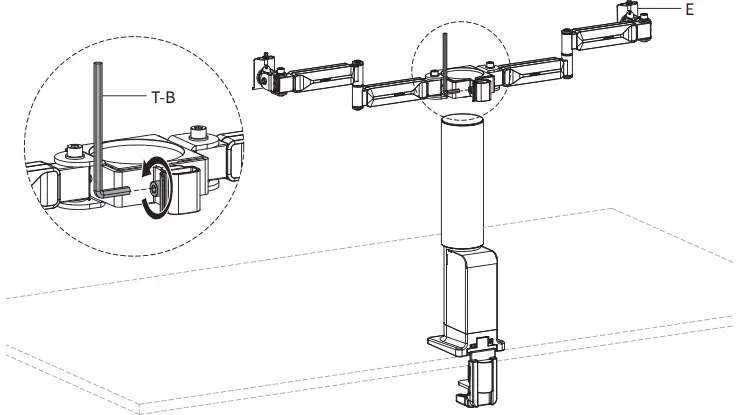 T-B

E