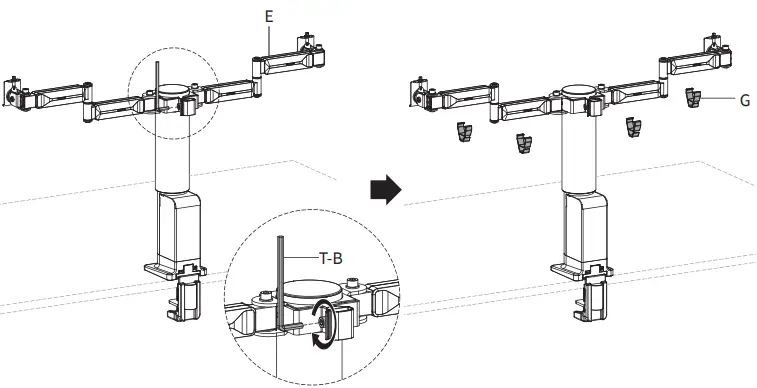 E

T-B

G