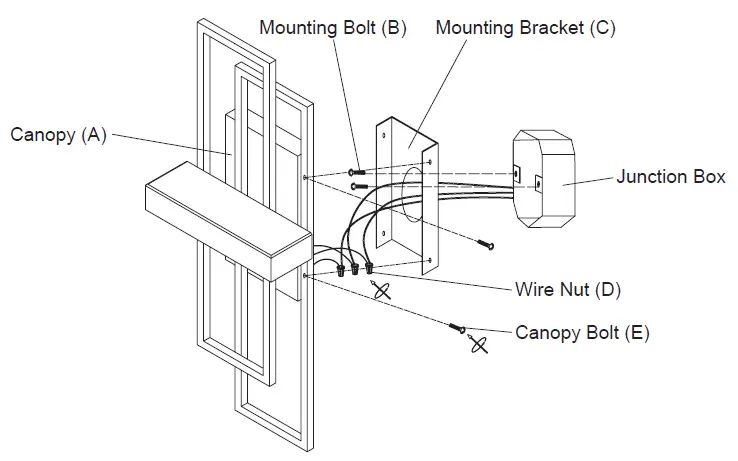 Mounting Bolt (B)
Mounting Bracket (C)
Canopy (A)
Junction Box
Wire Nut (D)
Canopy Bolt (E)